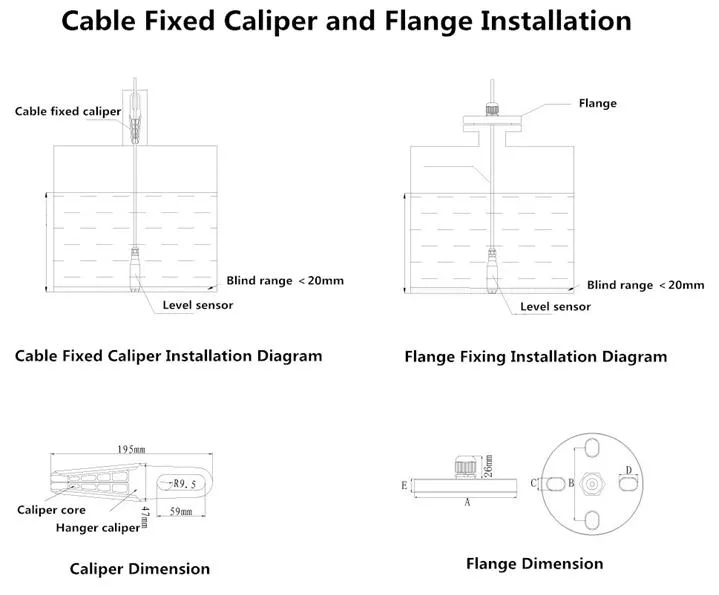 Cable Fixed Caliper and Flange Installation

Cable fixed caliper

Blind range <20mm

Level sensor

Cable Fixed Caliper Installation Diagram

Flange

Blind range <20mm

Level sensor

Flange Fixing Installation Diagram

195mm

R9.5

Caliper core

Hanger caliper

47mm

59mm

Caliper Dimension

26mm

E

A

C

B

D

Flange Dimension